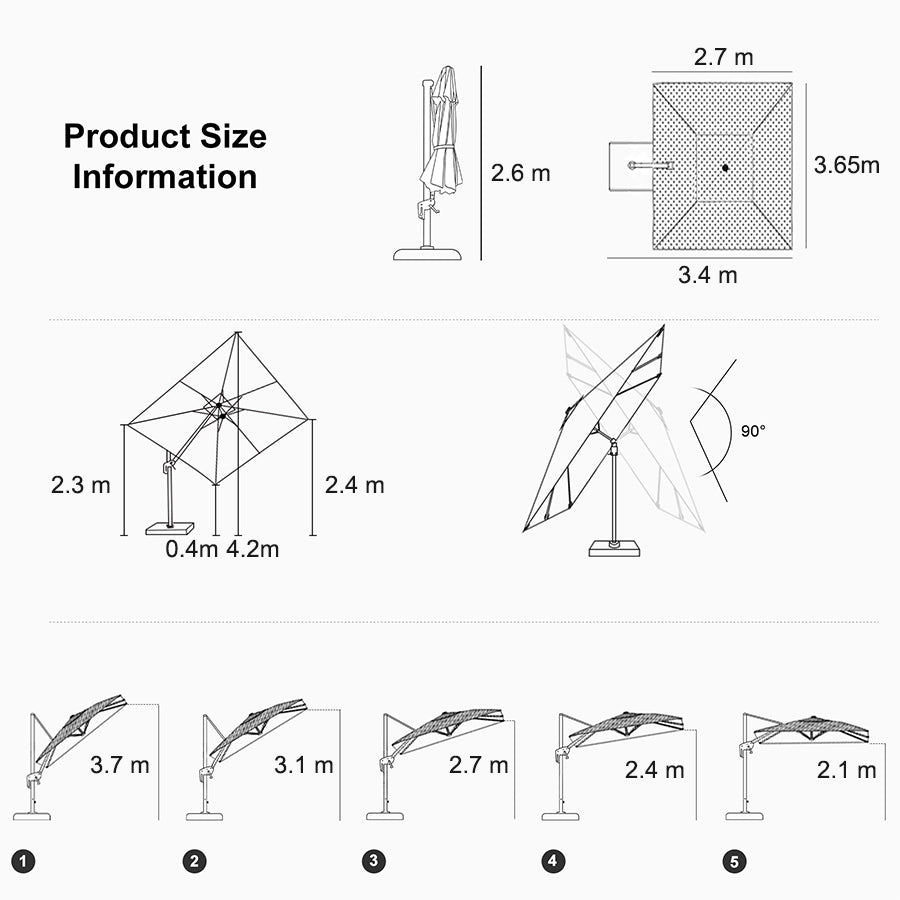 Product Size Information

2.6 m

2.7 m

3.65m

3.4 m

2.3 m

2.4 m

0.4m 4.2m

90°

3.7 m

3.1 m

2.7 m

2.4 m

2.1 m

1

2

3

4

5