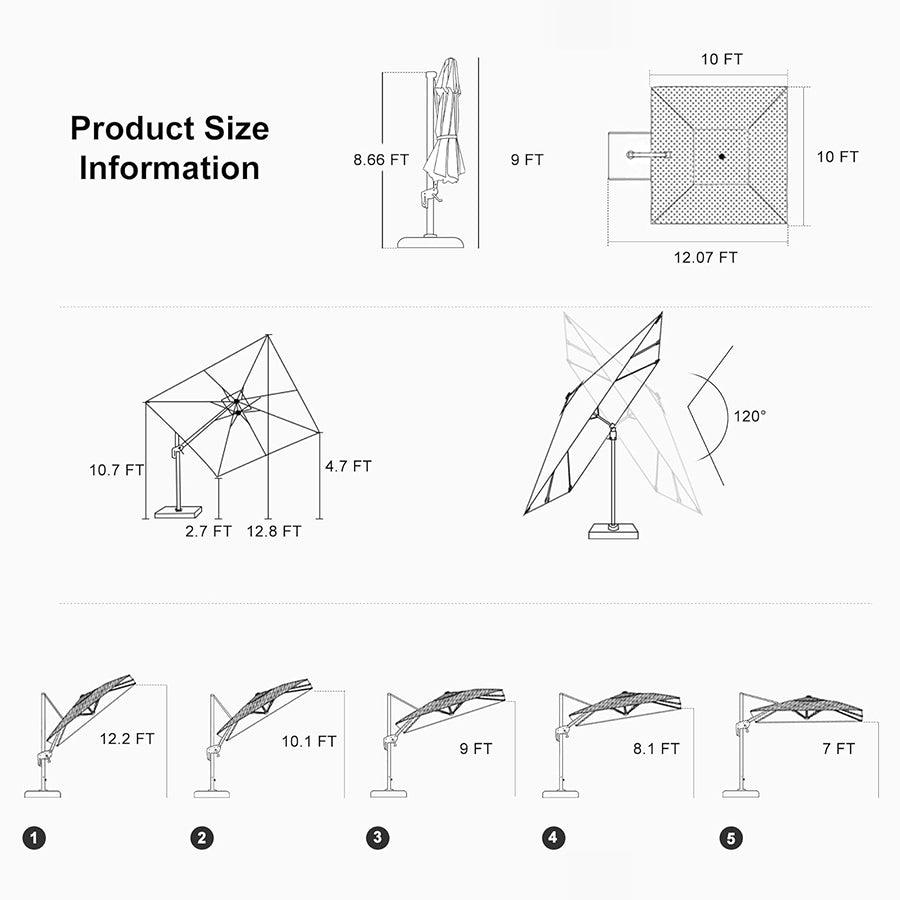 Product Size Information

8.66 FT

9 FT

10 FT

10 FT

12.07 FT

10.7 FT

4.7 FT

2.7 FT

12.8 FT

120°

12.2 FT

10.1 FT

9 FT

8.1 FT

7 FT

1

2

3

4

5