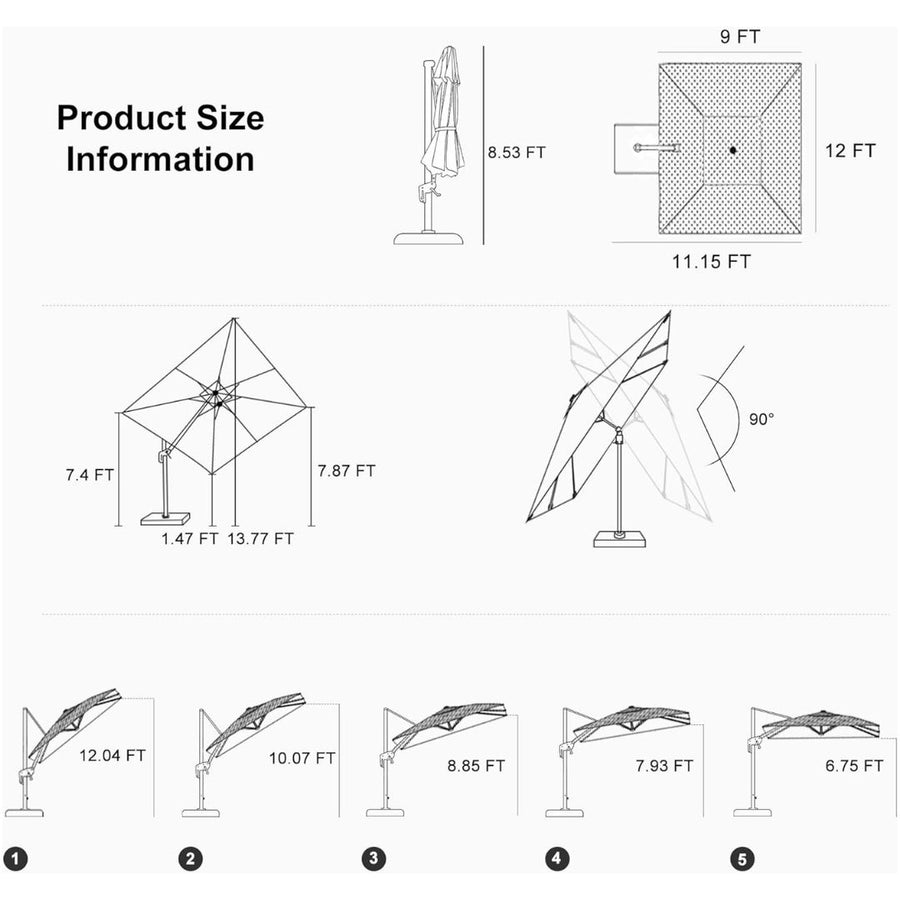 Product Size Information

8.53 FT

9 FT

12 FT

11.15 FT

7.4 FT

7.87 FT

1.47 FT 13.77 FT

90°

12.04 FT

10.07 FT

8.85 FT

7.93 FT

6.75 FT

1

2

3

4

5